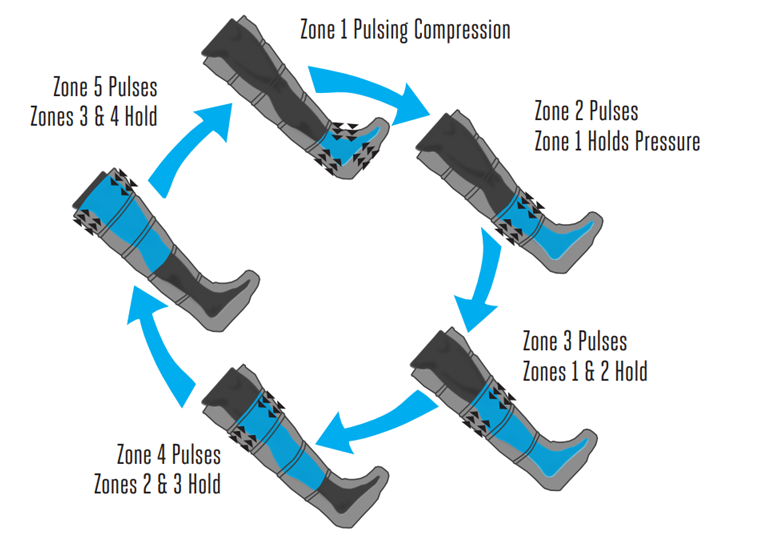 Zone 1 Pulsing Compression

Zone 2 Pulses
Zone 1 Holds Pressure

Zone 3 Pulses
Zones 1 & 2 Hold

Zone 4 Pulses
Zones 2 & 3 Hold

Zone 5 Pulses
Zones 3 & 4 Hold